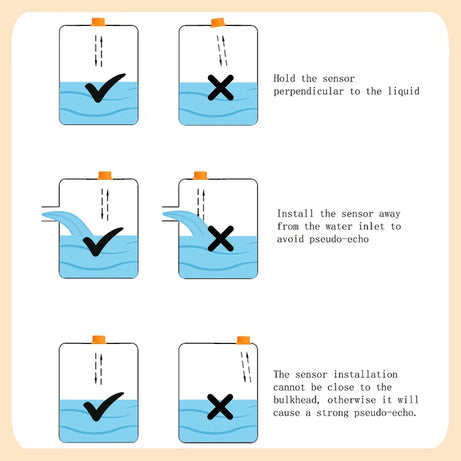 Hold the sensor perpendicular to the liquid

Install the sensor away from the water inlet to avoid pseudo-echo

The sensor installation cannot be close to the bulkhead, otherwise it will cause a strong pseudo-echo.